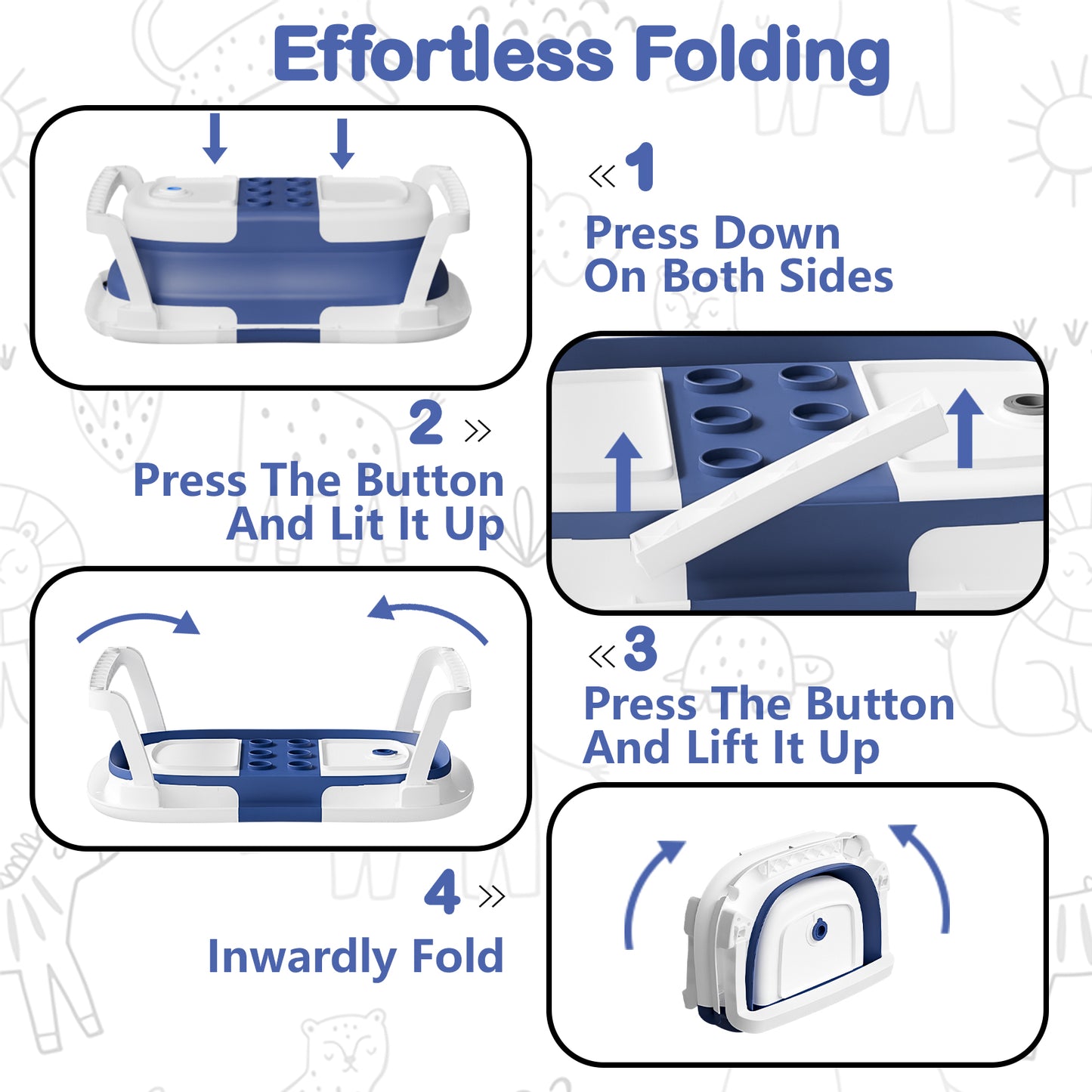 Effortless Folding

« 1

Press Down On Both Sides

2 »

Press The Button And Lit It Up

« 3

Press The Button And Lift It Up

4 »

Inwardly Fold